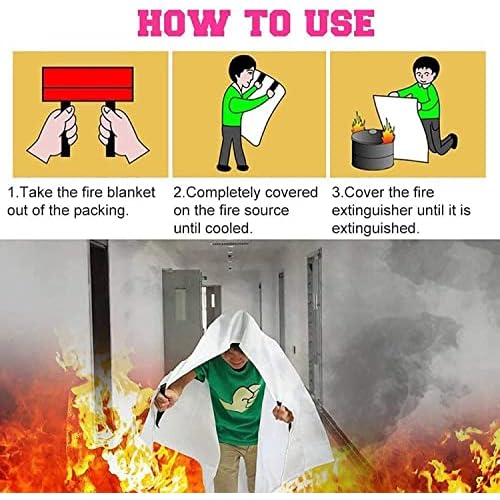 HOW TO USE

1.Take the fire blanket out of the packing.

2.Completely covered on the fire source until cooled.

3.Cover the fire extinguisher until it is extinguished.