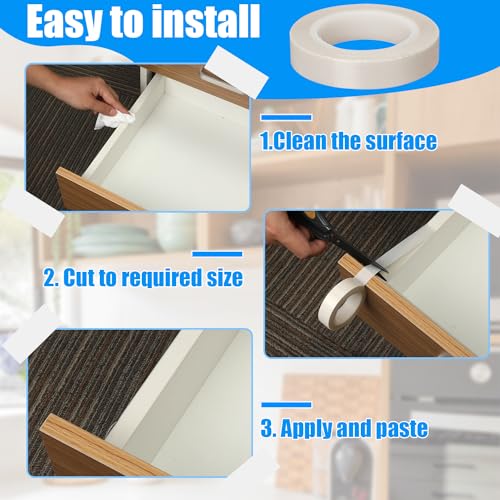 Easy to install

1.Clean the surface

2. Cut to required size

3. Apply and paste