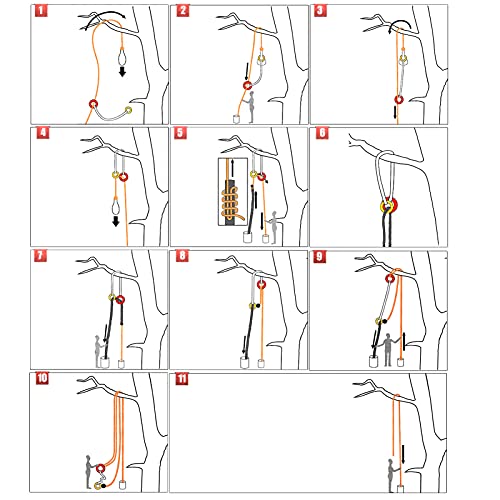 1
2
3
4
5
6
7
8
9
10
11