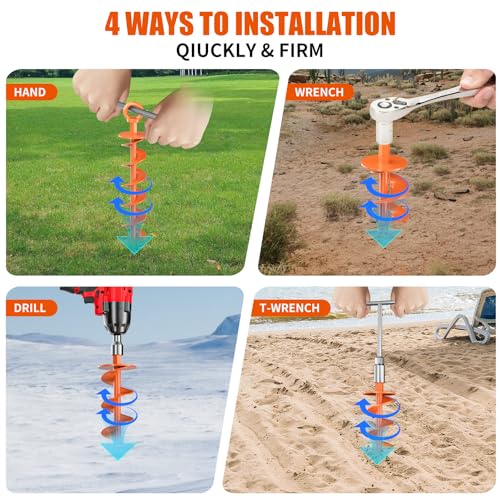 4 WAYS TO INSTALLATION
QIUCKLY & FIRM

HAND

WRENCH

DRILL

T-WRENCH