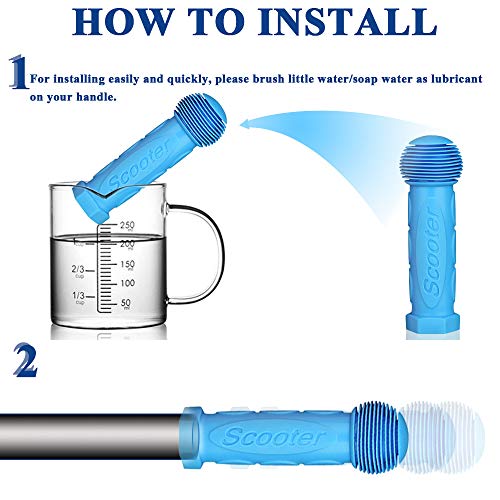 HOW TO INSTALL

1 For installing easily and quickly, please brush little water/soap water as lubricant on your handle.

Scooter

250 ml
1 cup
200 ml
2/3 cup
150 ml
100
1/3 cup
50 ml

Scooter

2

Scooter