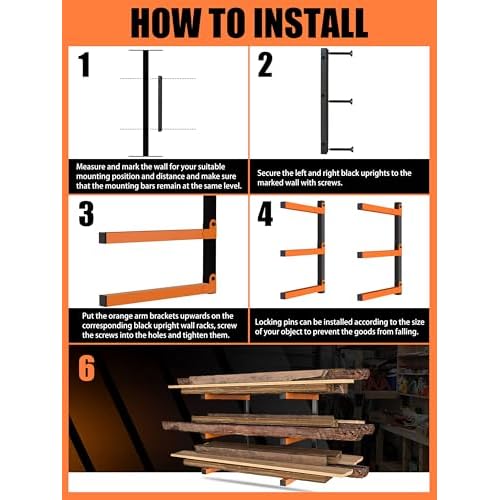 HOW TO INSTALL

1

Measure and mark the wall for your suitable mounting position and distance and make sure that the mounting bars remain at the same level.

2

Secure the left and right black uprights to the marked wall with screws.

3

Put the orange arm brackets upwards on the corresponding black upright wall racks, screw the screws into the holes and tighten them.

4

Locking pins can be installed according to the size of your object to prevent the goods from falling.

6