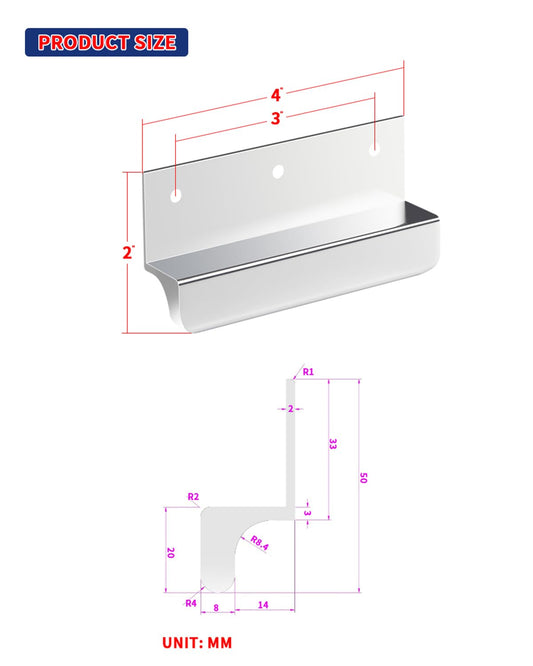 PRODUCT SIZE

4"
3"
2"

R1
2
33
50
R2
3
R8.4
20
R4
8
14

UNIT: MM