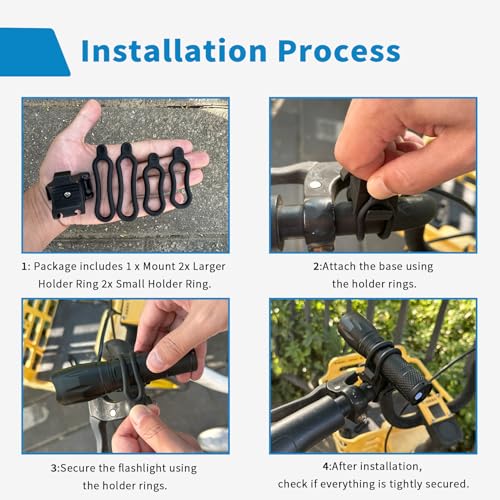 Installation Process

1: Package includes 1 x Mount 2x Larger Holder Ring 2x Small Holder Ring.

2:Attach the base using the holder rings.

3:Secure the flashlight using the holder rings.

4:After installation, check if everything is tightly secured.