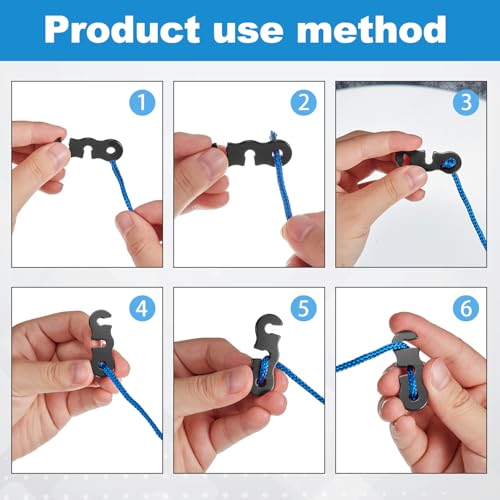 Product use method

1

2

3

4

5

6