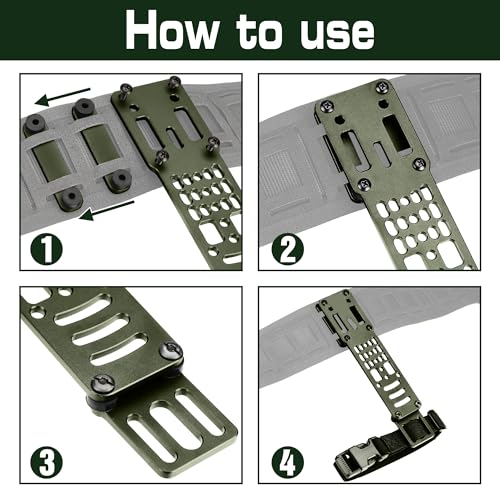 How to use

1

2

3

4