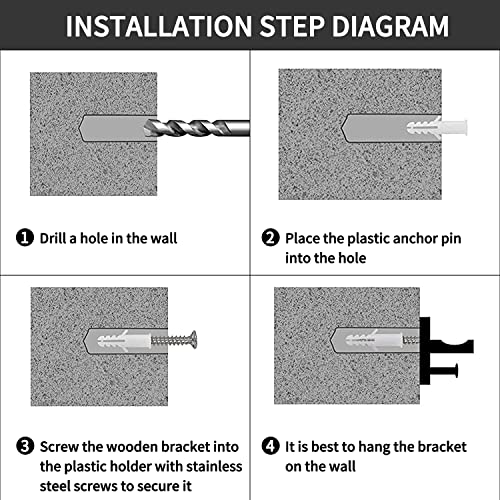 INSTALLATION STEP DIAGRAM

❶ Drill a hole in the wall

❷ Place the plastic anchor pin into the hole

❸ Screw the wooden bracket into the plastic holder with stainless steel screws to secure it

❹ It is best to hang the bracket on the wall