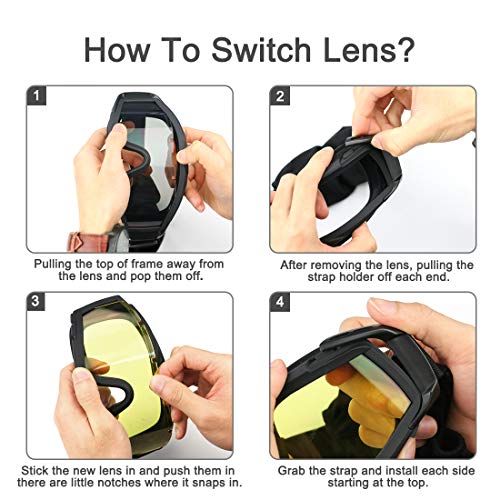 How To Switch Lens?

1

Pulling the top of frame away from the lens and pop them off.

2

After removing the lens, pulling the strap holder off each end.

3

Stick the new lens in and push them in there are little notches where it snaps in.

4

Grab the strap and install each side starting at the top.