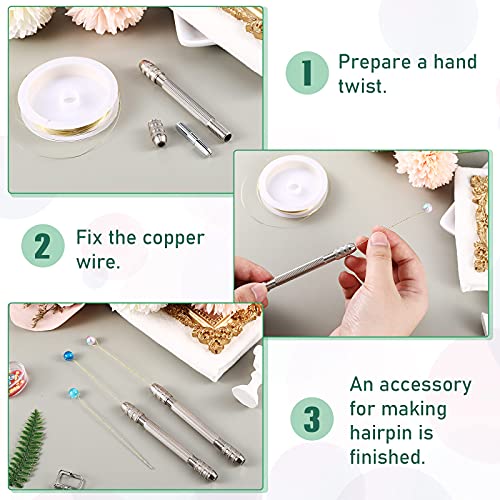 1 Prepare a hand twist.

2 Fix the copper wire.

3 An accessory for making hairpin is finished.