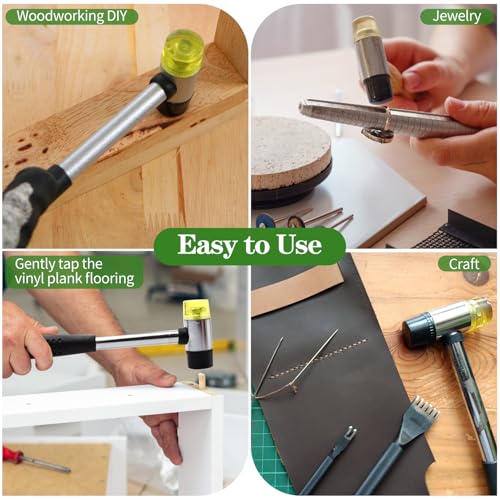 Woodworking DIY

Jewelry

Easy to Use

Gently tap the vinyl plank flooring

Craft