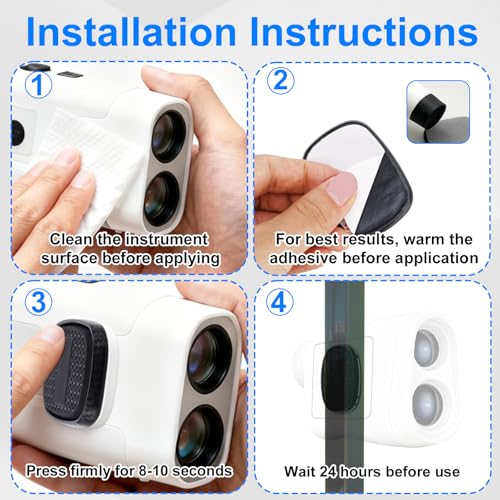 Installation Instructions

1

Clean the instrument surface before applying

2

For best results, warm the adhesive before application

3

Press firmly for 8-10 seconds

4

Wait 24 hours before use