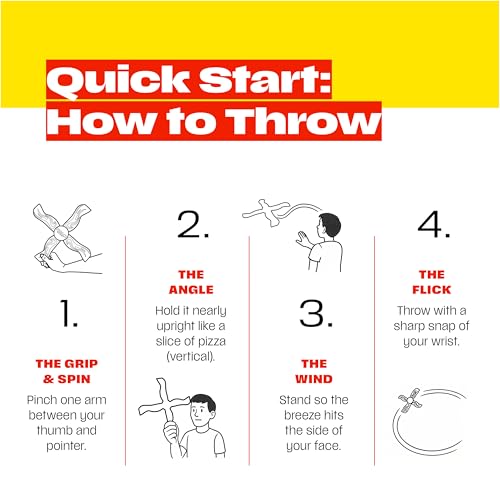 Quick Start: How to Throw

1.

THE GRIP & SPIN

Pinch one arm between your thumb and pointer.

2.

THE ANGLE

Hold it nearly upright like a slice of pizza (vertical).

3.

THE WIND

Stand so the breeze hits the side of your face.

4.

THE FLICK

Throw with a sharp snap of your wrist.