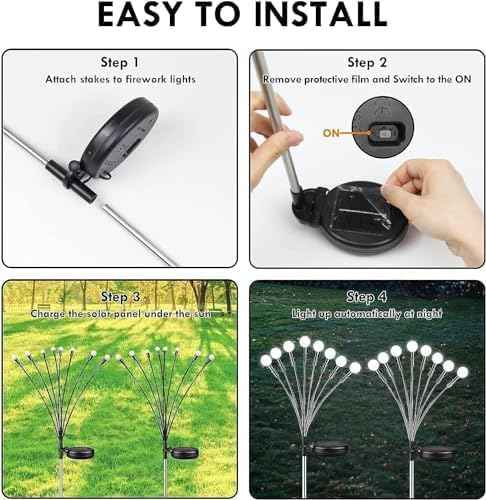 EASY TO INSTALL

Step 1
Attach stakes to firework lights

Step 2
Remove protective film and Switch to the ON

ON

Step 3
Charge the solar panel under the sun

Step 4
Light up automatically at night