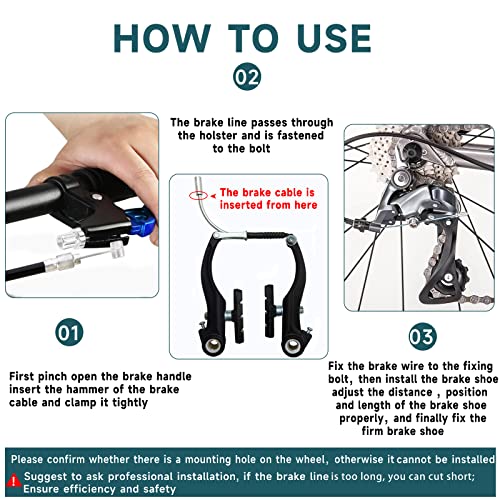 HOW TO USE

02

The brake line passes through the holster and is fastened to the bolt

The brake cable is inserted from here

01

First pinch open the brake handle insert the hammer of the brake cable and clamp it tightly

03

Fix the brake wire to the fixing bolt, then install the brake shoe adjust the distance , position and length of the brake shoe properly, and finally fix the firm brake shoe

Please confirm whether there is a mounting hole on the wheel, otherwise it cannot be installed

Suggest to ask professional installation, if the brake line is too long, you can cut short; Ensure efficiency and safety