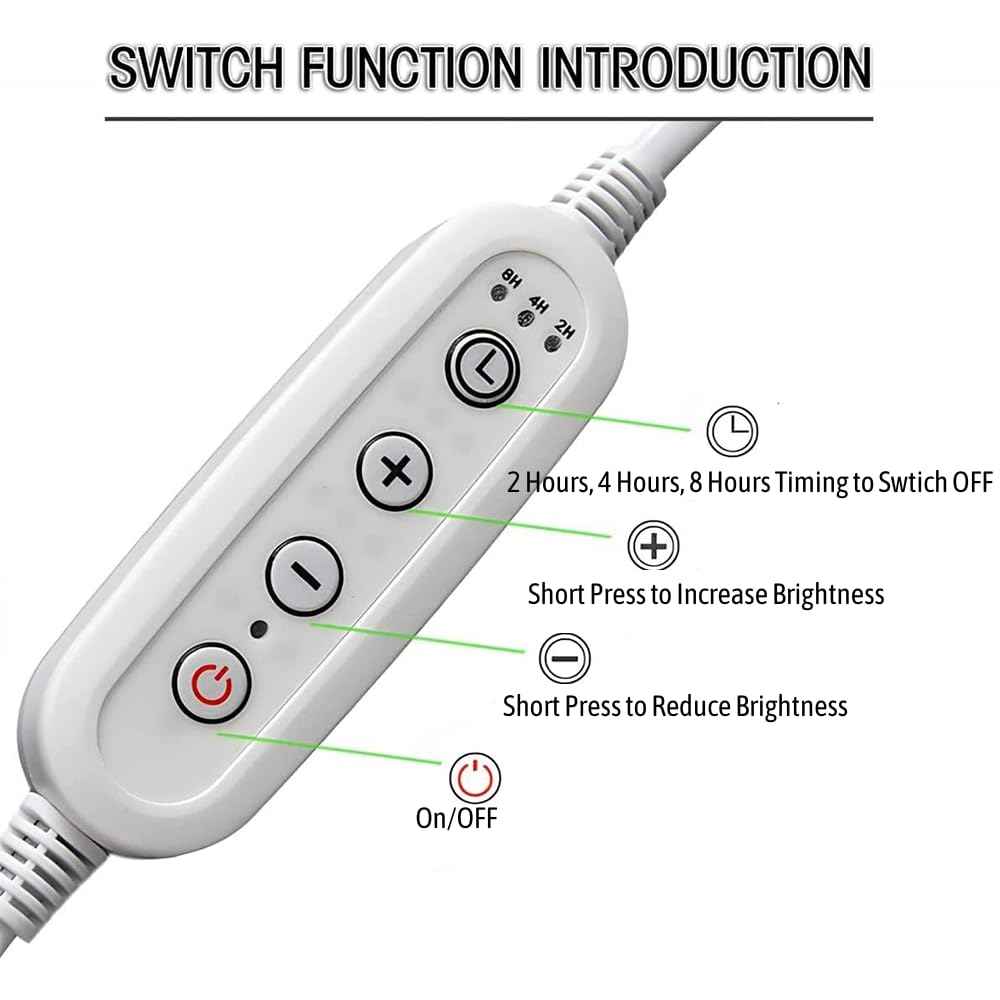 SWITCH FUNCTION INTRODUCTION

8H
4H
2H

2 Hours, 4 Hours, 8 Hours Timing to Swtich OFF

Short Press to Increase Brightness

Short Press to Reduce Brightness

On/OFF