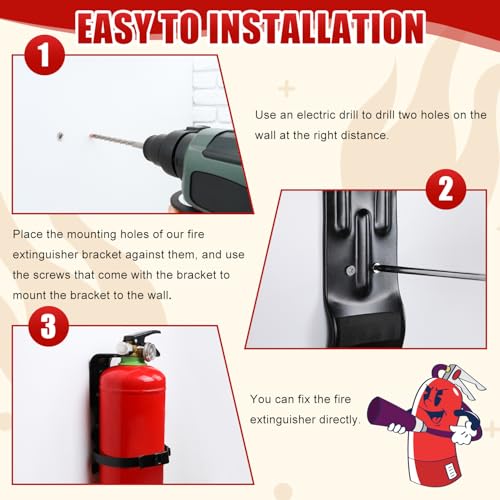 EASY TO INSTALLATION

1

Use an electric drill to drill two holes on the wall at the right distance.

2

Place the mounting holes of our fire extinguisher bracket against them, and use the screws that come with the bracket to mount the bracket to the wall.

3

You can fix the fire extinguisher directly.