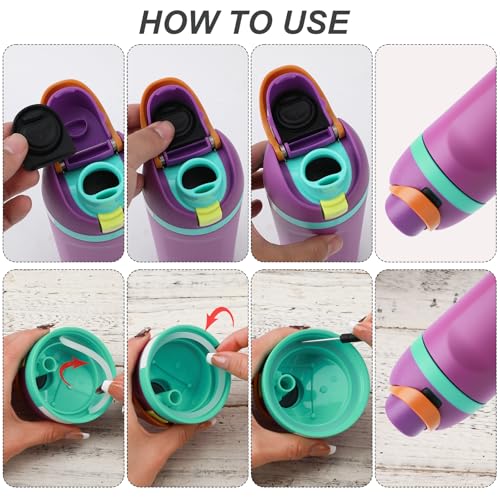 HOW TO USE