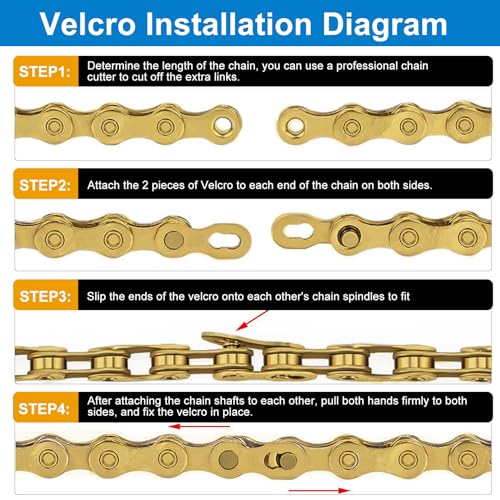 Velcro Installation Diagram

STEP1: Determine the length of the chain, you can use a professional chain cutter to cut off the extra links.

STEP2: Attach the 2 pieces of Velcro to each end of the chain on both sides.

STEP3: Slip the ends of the velcro onto each other's chain spindles to fit

STEP4: After attaching the chain shafts to each other, pull both hands firmly to both sides, and fix the velcro in place.