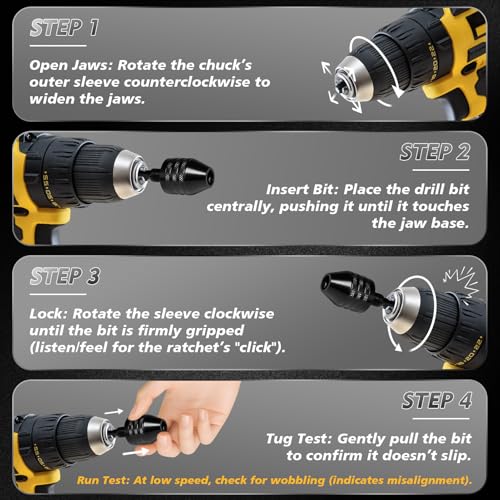 STEP 1

Open Jaws: Rotate the chuck's outer sleeve counterclockwise to widen the jaws.

STEP 2

Insert Bit: Place the drill bit centrally, pushing it until it touches the jaw base.

STEP 3

Lock: Rotate the sleeve clockwise until the bit is firmly gripped (listen/feel for the ratchet's "click").

STEP 4

Tug Test: Gently pull the bit to confirm it doesn't slip.

Run Test: At low speed, check for wobbling (indicates misalignment).