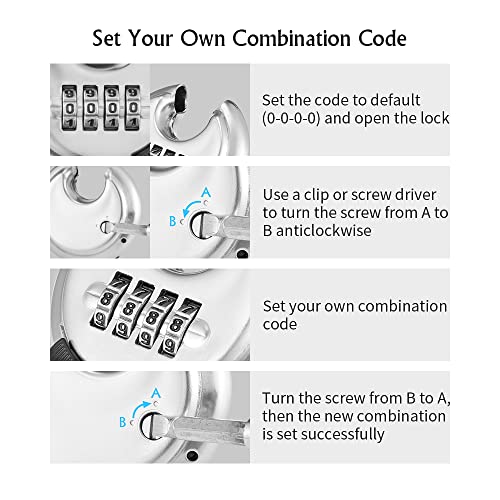 Set Your Own Combination Code

9 9 9 9
0 0 0 0
1 1 1 1

Set the code to default (0-0-0-0) and open the lock

A
B

Use a clip or screw driver to turn the screw from A to B anticlockwise

7 7 7 7
8 8 8 8
9 9 9 9

Set your own combination code

A
B

Turn the screw from B to A, then the new combination is set successfully