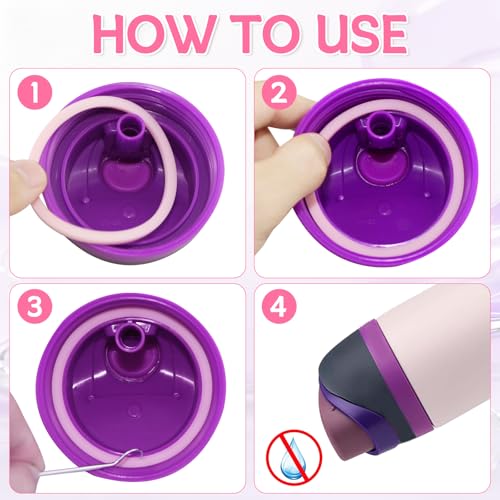 HOW TO USE

1

2

3

4