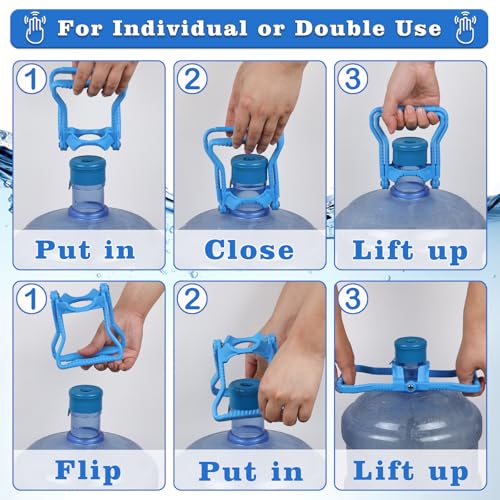 For Individual or Double Use

1
Put in

2
Close

3
Lift up

1
Flip

2
Put in

3
Lift up