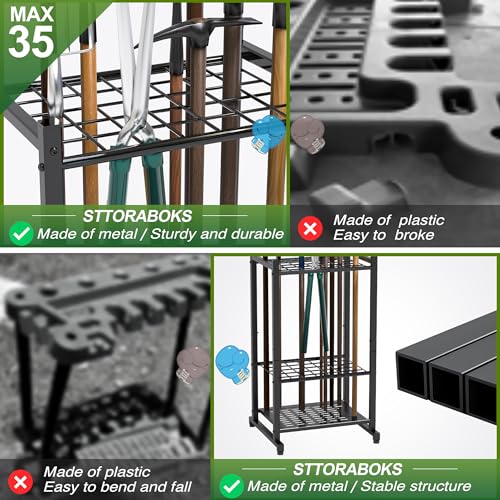 MAX
35

STTORABOKS
Made of metal / Sturdy and durable

Made of plastic
Easy to broke

Made of plastic
Easy to bend and fall

STTORABOKS
Made of metal / Stable structure