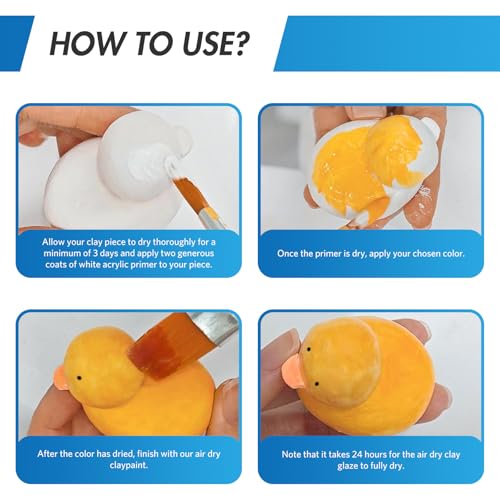 HOW TO USE?

Allow your clay piece to dry thoroughly for a minimum of 3 days and apply two generous coats of white acrylic primer to your piece.

Once the primer is dry, apply your chosen color.

After the color has dried, finish with our air dry claypaint.

Note that it takes 24 hours for the air dry clay glaze to fully dry.