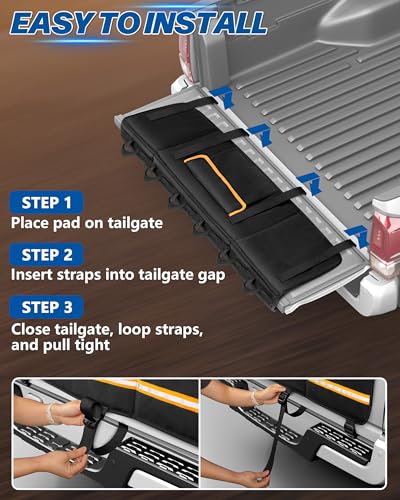 EASY TO INSTALL

STEP 1
Place pad on tailgate

STEP 2
Insert straps into tailgate gap

STEP 3
Close tailgate, loop straps, and pull tight