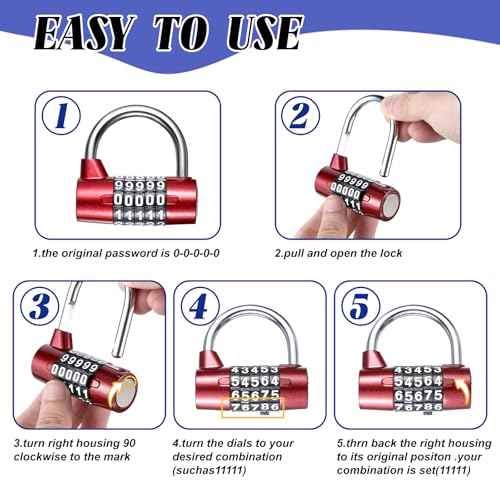 EASY TO USE

1

99999
00000
11111

1.the original password is 0-0-0-0-0

2

99999
00000
111

2.pull and open the lock

3

99999
00000
111

3.turn right housing 90 clockwise to the mark

4

43453
54564
65675
76786

4.turn the dials to your desired combination (suchas11111)

5

43453
54564
65675
76786

5.thrn back the right housing to its original positon .your combination is set(11111)