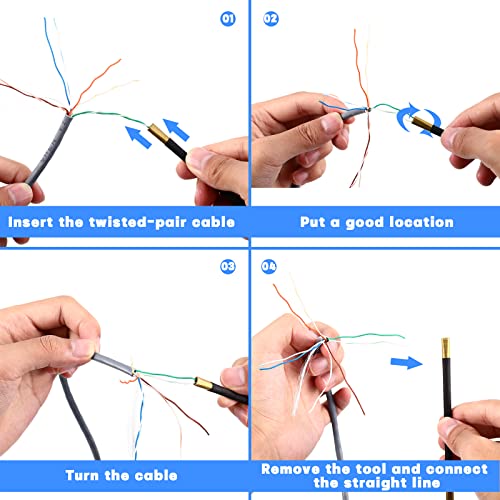 01

Insert the twisted-pair cable

02

Put a good location

03

Turn the cable

04

Remove the tool and connect the straight line