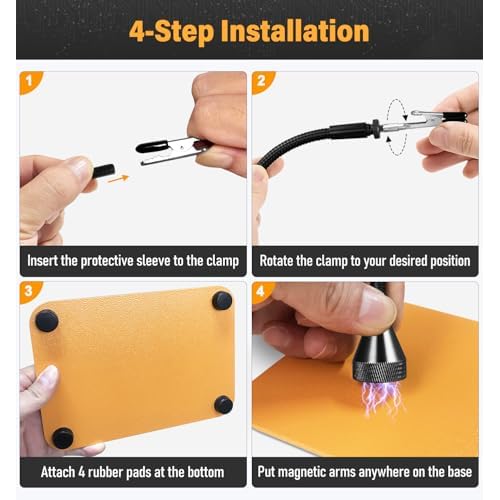 4-Step Installation

1

Insert the protective sleeve to the clamp

2

Rotate the clamp to your desired position

3

Attach 4 rubber pads at the bottom

4

Put magnetic arms anywhere on the base