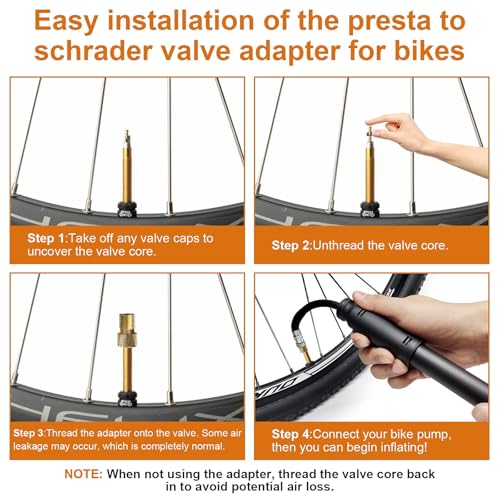 Easy installation of the presta to schrader valve adapter for bikes

Step 1:Take off any valve caps to uncover the valve core.

Step 2:Unthread the valve core.

Step 3:Thread the adapter onto the valve. Some air leakage may occur, which is completely normal.

Step 4:Connect your bike pump, then you can begin inflating!

NOTE: When not using the adapter, thread the valve core back in to avoid potential air loss.