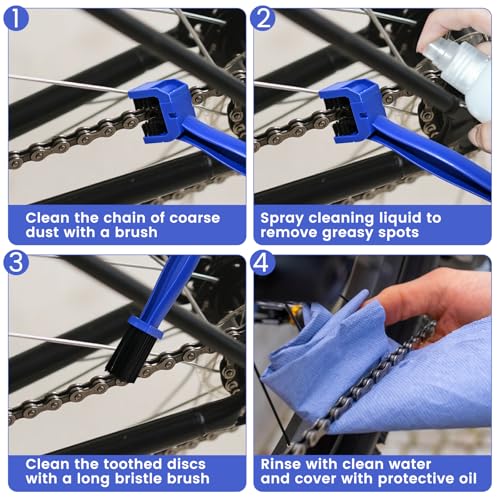 1
Clean the chain of coarse dust with a brush

2
Spray cleaning liquid to remove greasy spots

3
Clean the toothed discs with a long bristle brush

4
Rinse with clean water and cover with protective oil