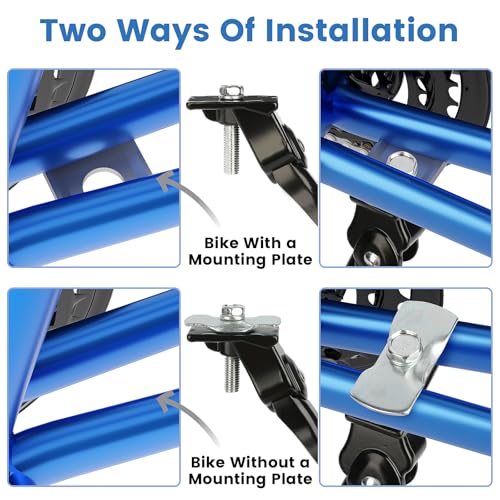 Two Ways Of Installation

Bike With a Mounting Plate

Bike Without a Mounting Plate