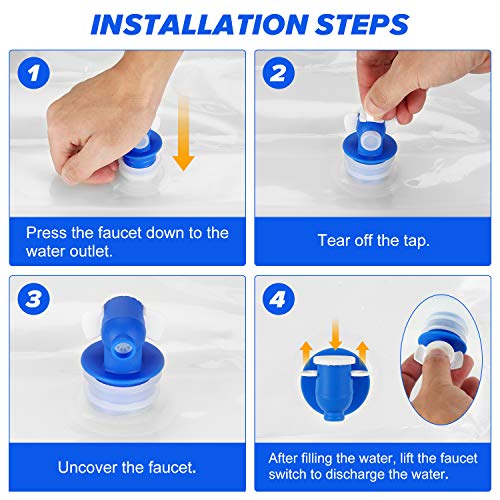 INSTALLATION STEPS

1

Press the faucet down to the water outlet.

2

Tear off the tap.

3

Uncover the faucet.

4

After filling the water, lift the faucet switch to discharge the water.