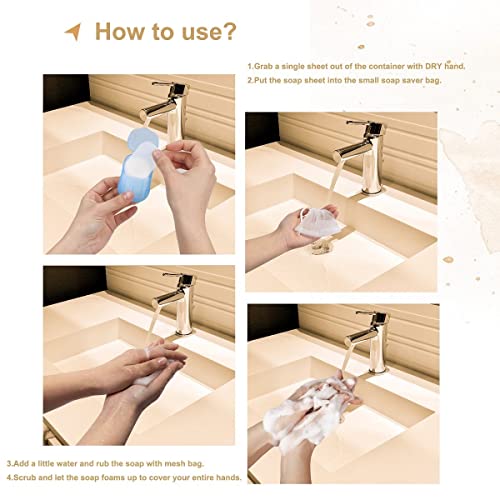 How to use?

1.Grab a single sheet out of the container with DRY hand.
2.Put the soap sheet into the small soap saver bag.

3.Add a little water and rub the soap with mesh bag.
4.Scrub and let the soap foams up to cover your entire hands.