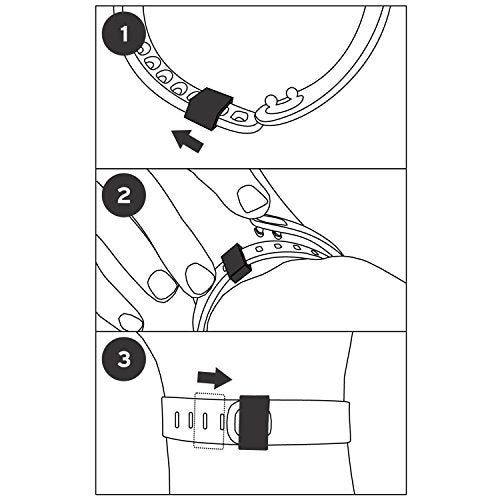 1

2

3