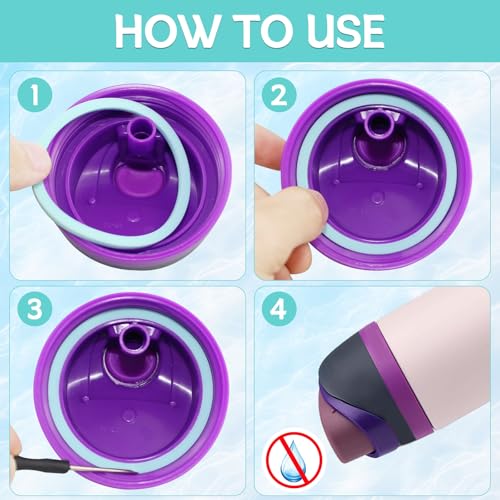 HOW TO USE

1

2

3

4