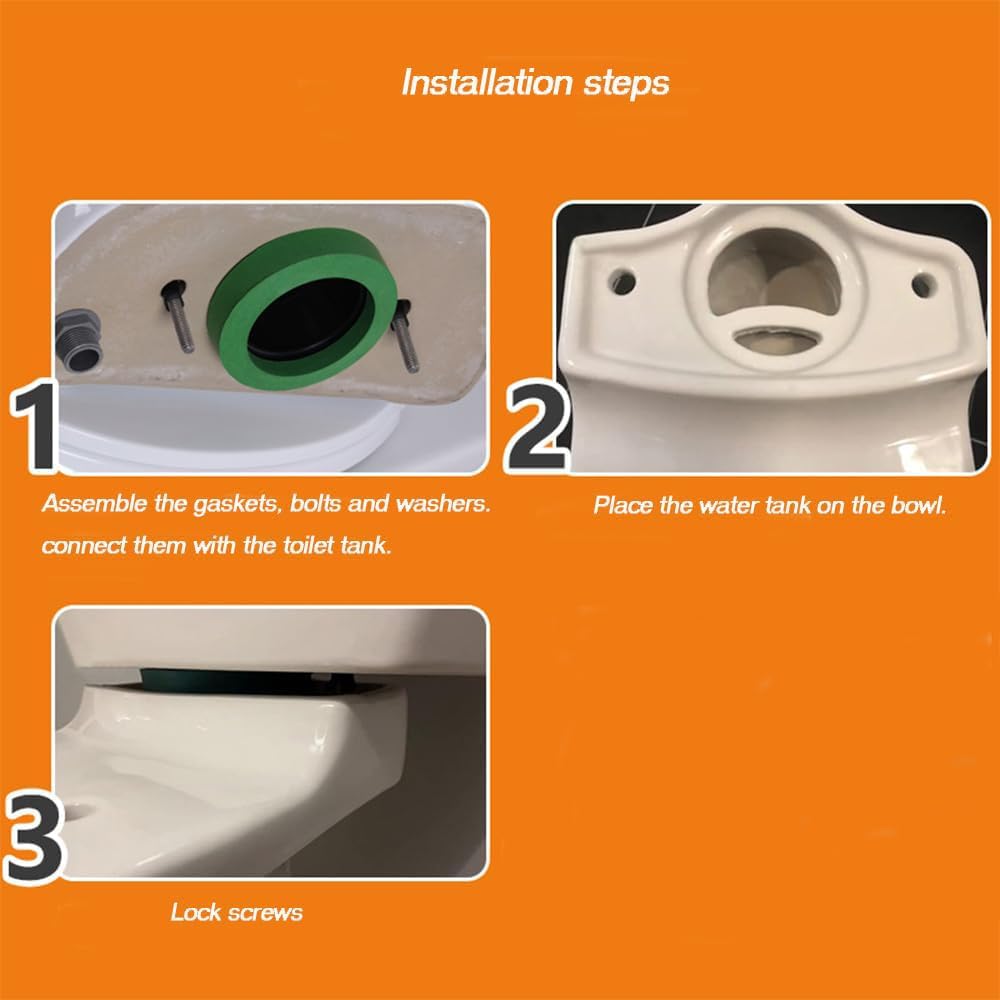 Installation steps

1

Assemble the gaskets, bolts and washers. connect them with the toilet tank.

2

Place the water tank on the bowl.

3

Lock screws