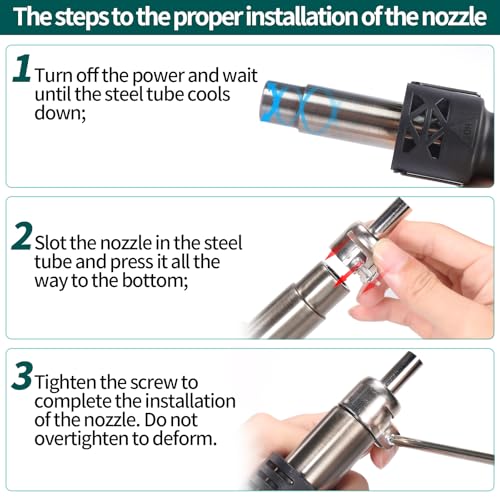 The steps to the proper installation of the nozzle

1 Turn off the power and wait until the steel tube cools down;

2 Slot the nozzle in the steel tube and press it all the way to the bottom;

3 Tighten the screw to complete the installation of the nozzle. Do not overtighten to deform.