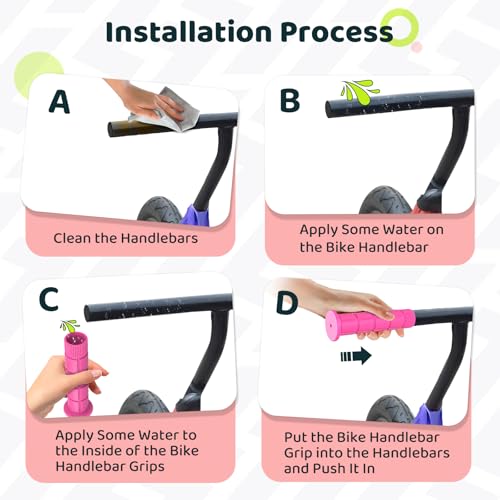 Installation Process

A

Clean the Handlebars

B

Apply Some Water on the Bike Handlebar

C

Apply Some Water to the Inside of the Bike Handlebar Grips

D

Put the Bike Handlebar Grip into the Handlebars and Push It In