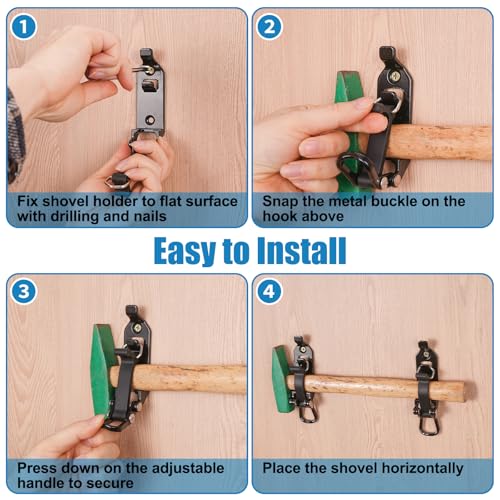 1
Fix shovel holder to flat surface with drilling and nails

2
Snap the metal buckle on the hook above

Easy to Install

3
Press down on the adjustable handle to secure

4
Place the shovel horizontally