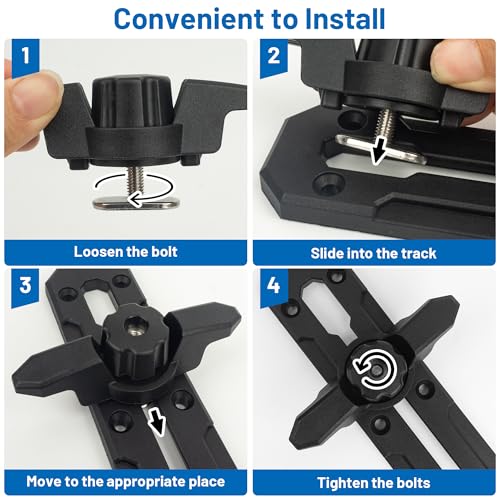 Convenient to Install

1

Loosen the bolt

2

Slide into the track

3

Move to the appropriate place

4

Tighten the bolts