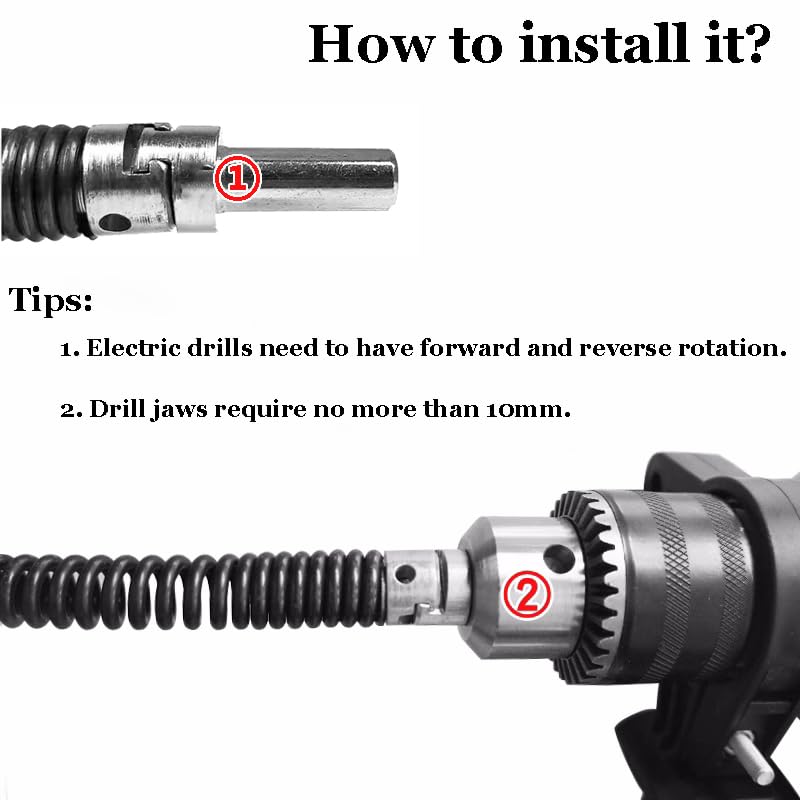 How to install it?

①

Tips:

1. Electric drills need to have forward and reverse rotation.

2. Drill jaws require no more than 10mm.

②