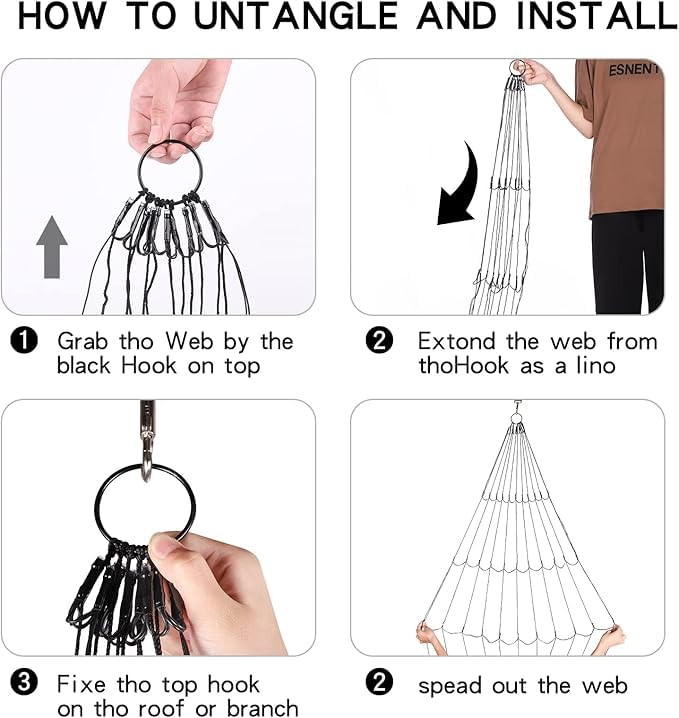 HOW TO UNTANGLE AND INSTALL

ESNENT

❶ Grab tho Web by the black Hook on top

❷ Extond the web from thoHook as a lino

❸ Fixe tho top hook on tho roof or branch

❷ spead out the web