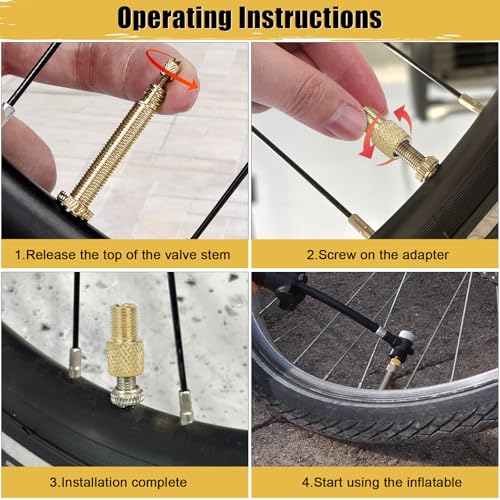 Operating Instructions

1.Release the top of the valve stem

2.Screw on the adapter

3.Installation complete

4.Start using the inflatable