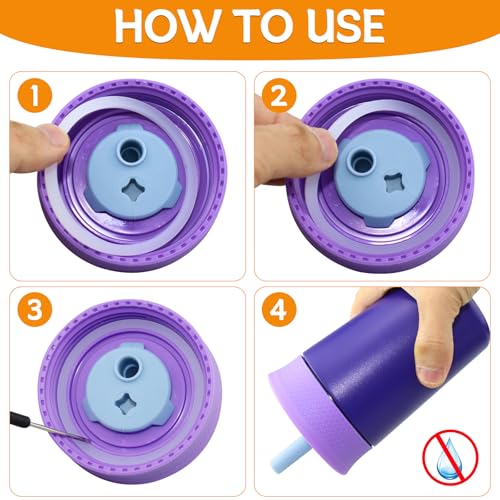 HOW TO USE

1

2

3

4