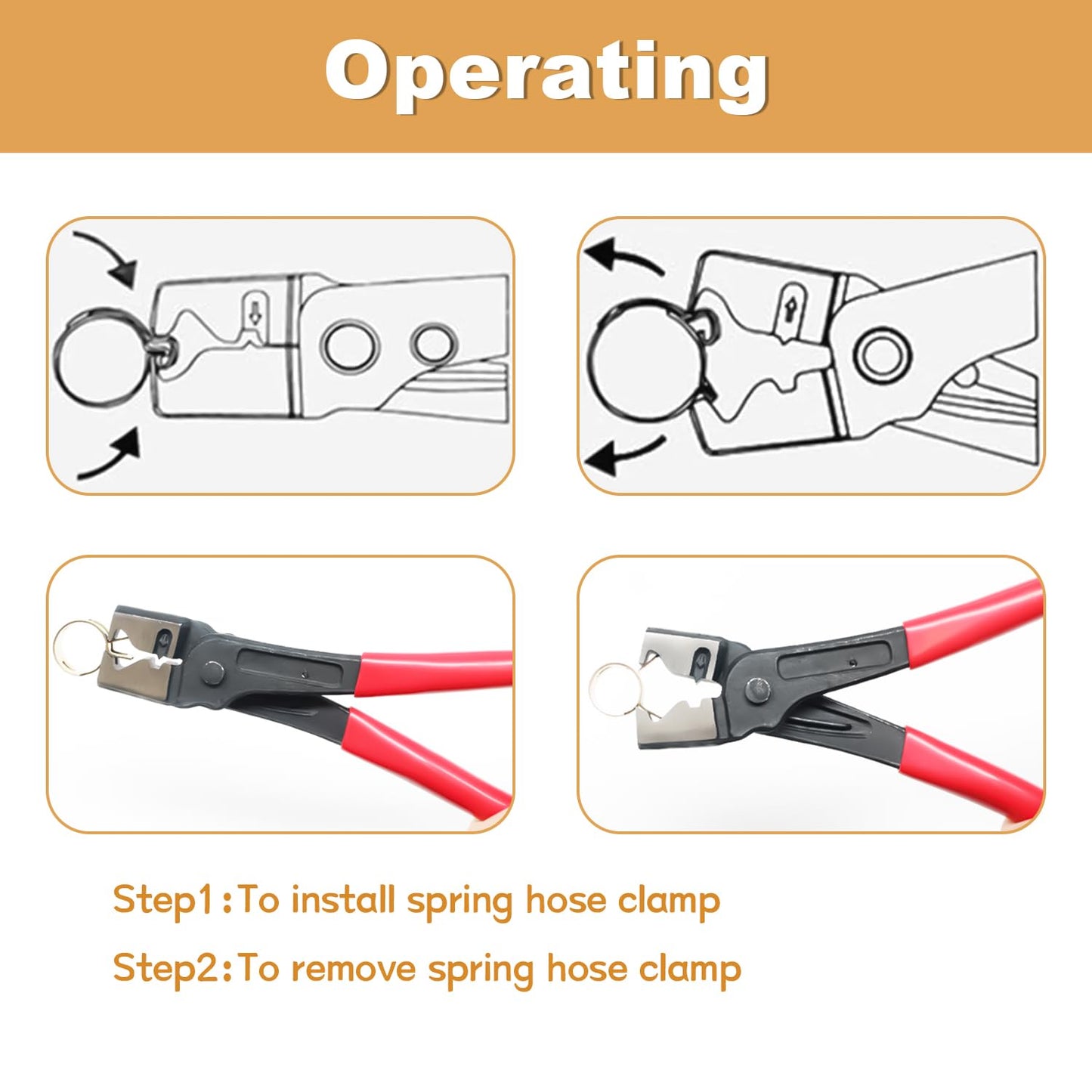 Operating

Step1:To install spring hose clamp

Step2:To remove spring hose clamp