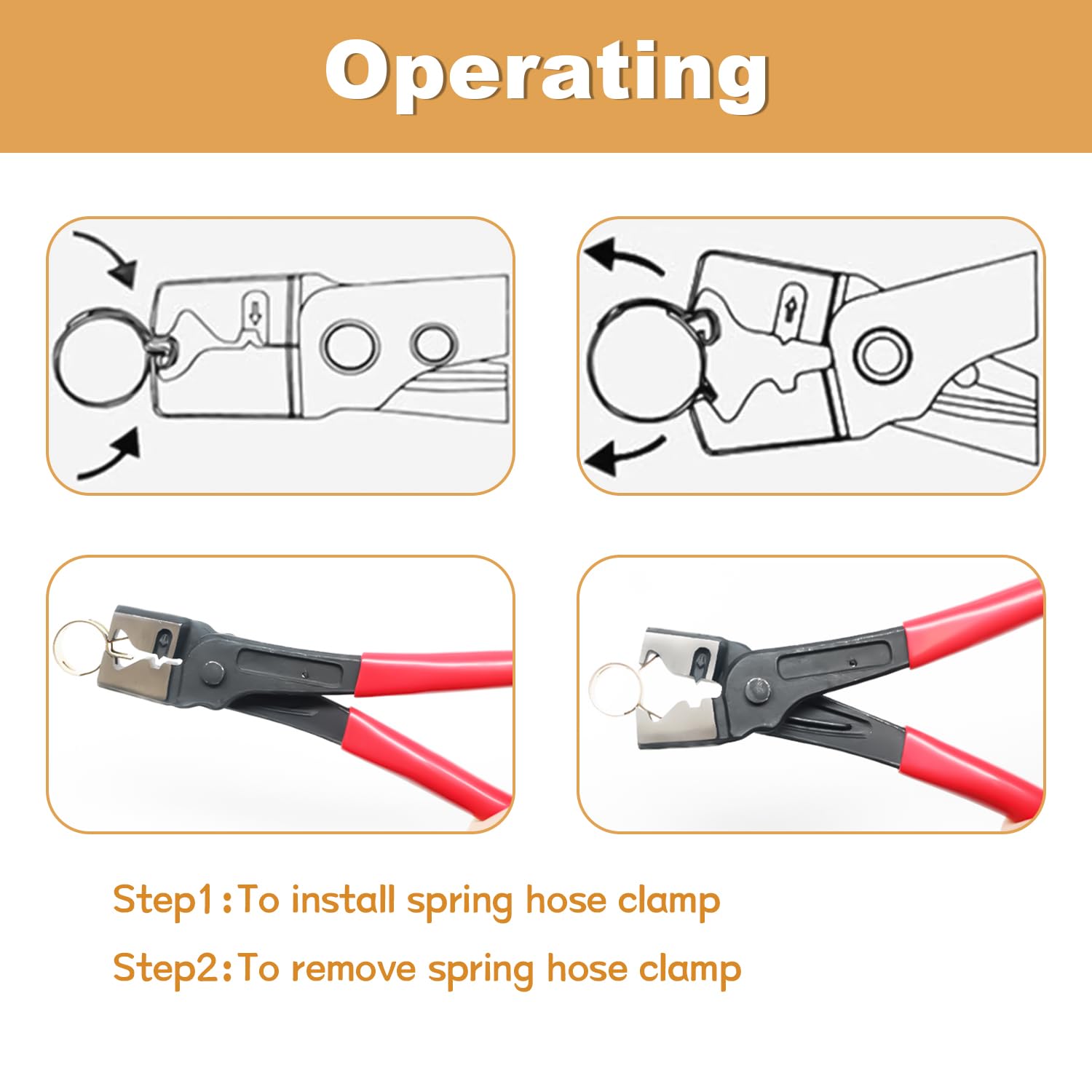 Operating

Step1:To install spring hose clamp

Step2:To remove spring hose clamp